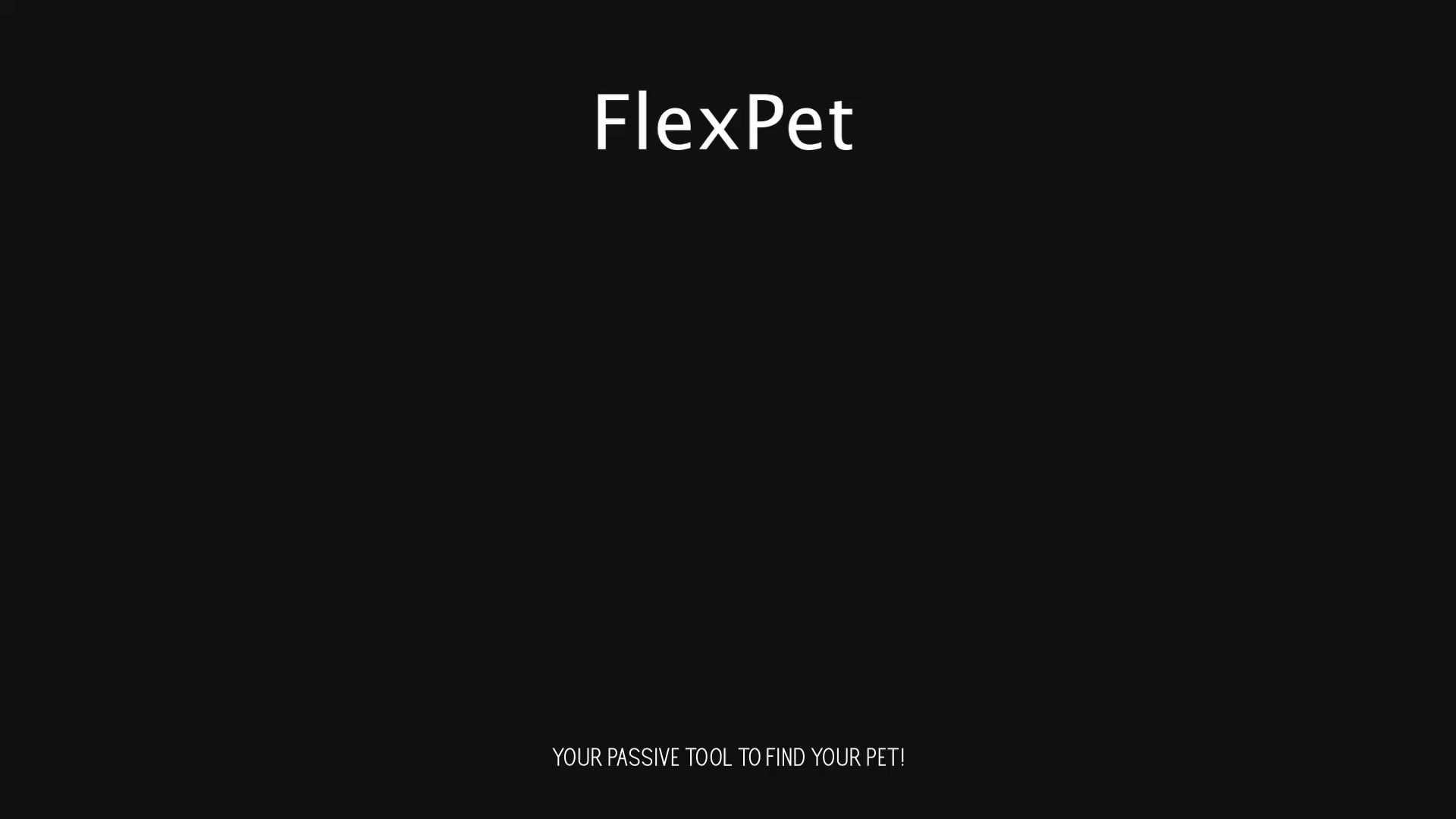 FlexPet

YOUR PASSIVE TOOL TO FIND YOUR PET!